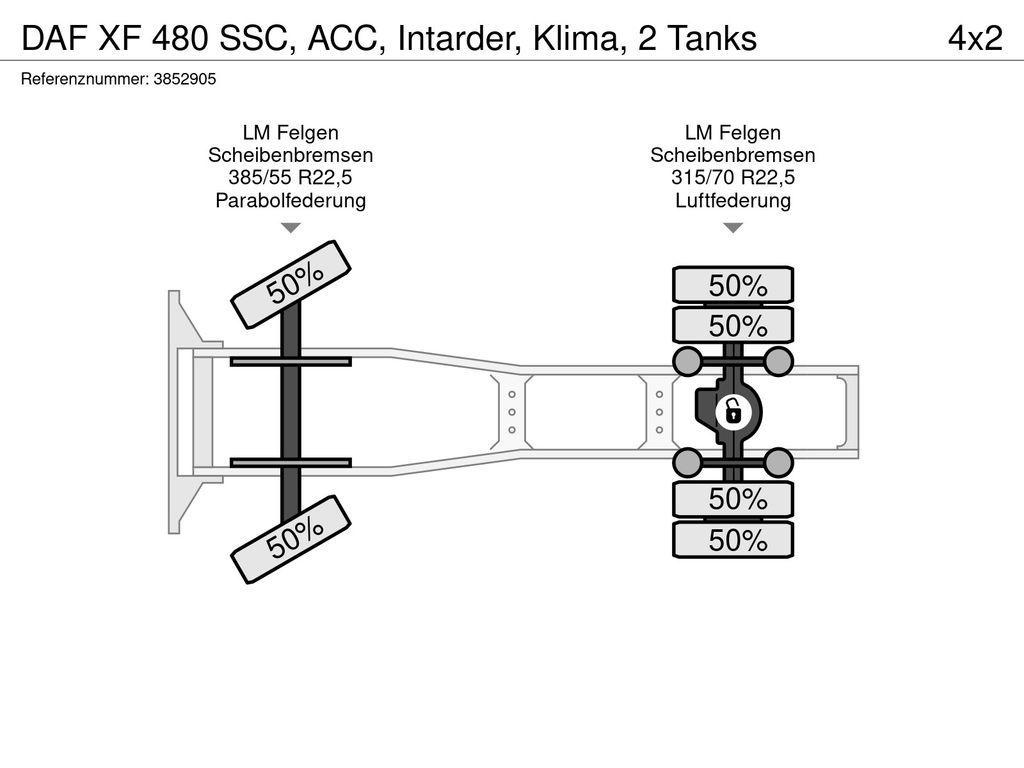 DAF XF 480 SSC, ACC, Intarder, Klima, 2 Tanks 4x2

Referenznummer: 3852905

LM Felgen
Scheibenbremsen
385/55 R22,5
Parabolfederung

LM Felgen
Scheibenbremsen
315/70 R22,5
Luftfederung

50%

50%

50%

50%

50%

50%