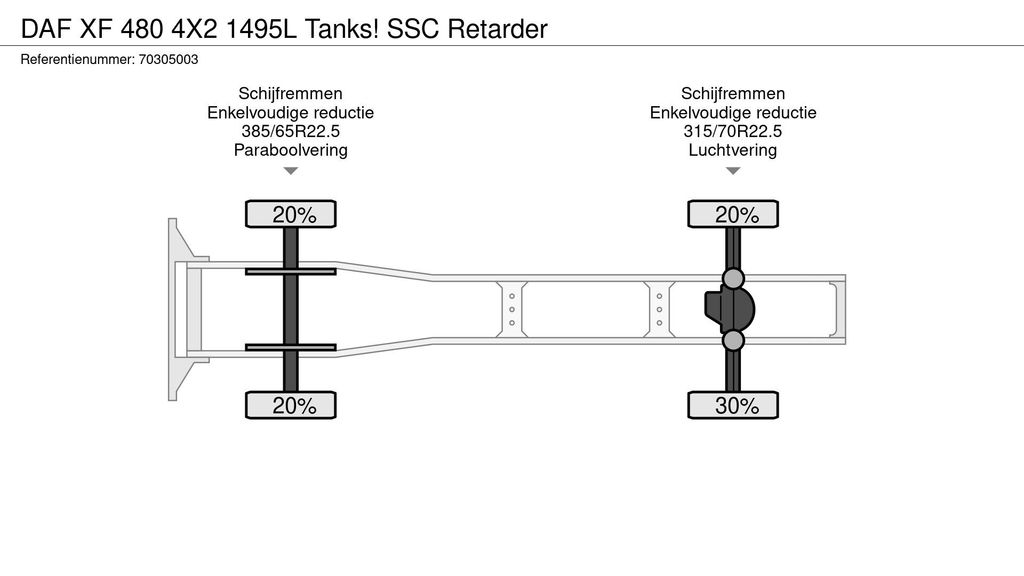 DAF XF 480 4X2 1495L Tanks! SSC Retarder
Referentienummer: 70305003

Schijfremmen
Enkelvoudige reductie
385/65R22.5
Paraboolvering

Schijfremmen
Enkelvoudige reductie
315/70R22.5
Luchtvering

20%

20%

20%

30%