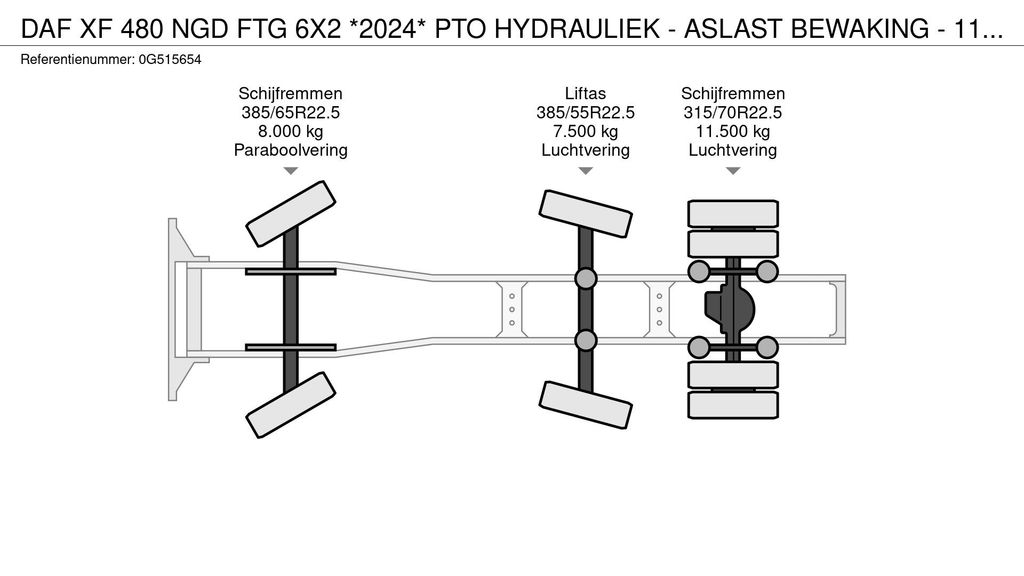 DAF XF 480 NGD FTG 6X2 *2024* PTO HYDRAULIEK - ASLAST BEWAKING - 11...
Referentienummer: 0G515654

Schijfremmen
385/65R22.5
8.000 kg
Paraboolvering

Liftas
385/55R22.5
7.500 kg
Luchtvering

Schijfremmen
315/70R22.5
11.500 kg
Luchtvering