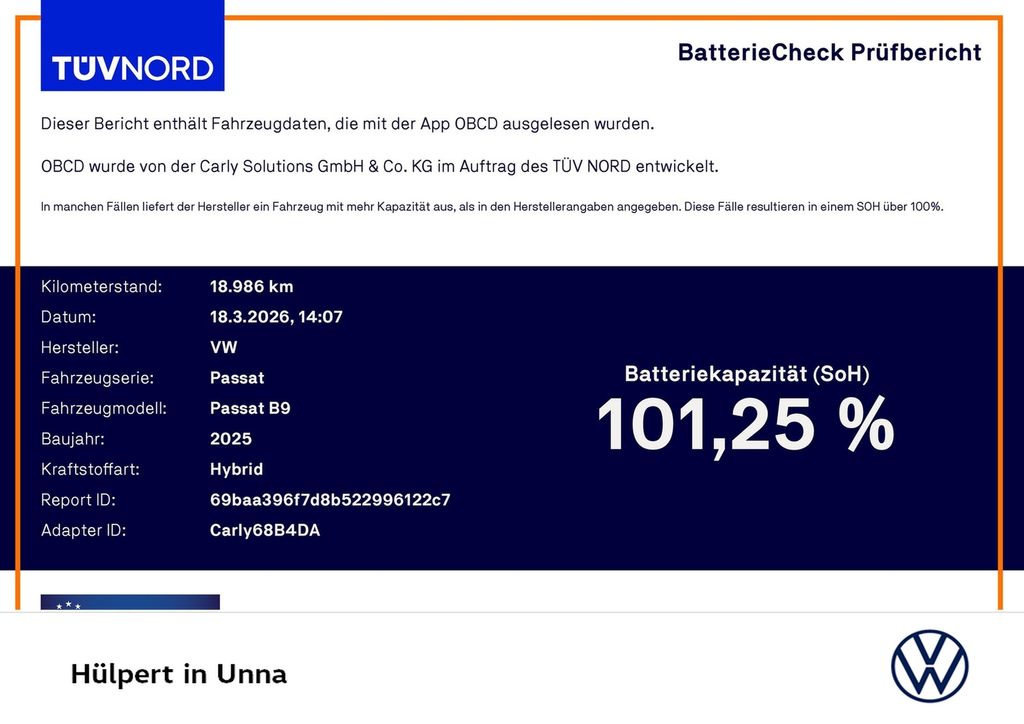 TÜVNORD

BatterieCheck Prüfbericht

Dieser Bericht enthält Fahrzeugdaten, die mit der App OBCD ausgelesen wurden.

OBCD wurde von der Carly Solutions GmbH & Co. KG im Auftrag des TÜV NORD entwickelt.

In manchen Fällen liefert der Hersteller ein Fahrzeug mit mehr Kapazität aus, als in den Herstellerangaben angegeben. Diese Fälle resultieren in einem SOH über 100%.

Kilometerstand: 18.986 km
Datum: 18.3.2026, 14:07
Hersteller: VW
Fahrzeugserie: Passat
Fahrzeugmodell: Passat B9
Baujahr: 2025
Kraftstoffart: Hybrid
Report ID: 69baa396f7d8b522996122c7
Adapter ID: Carly68B4DA

Batteriekapazität (SoH)
101,25 %

Hülpert in Unna