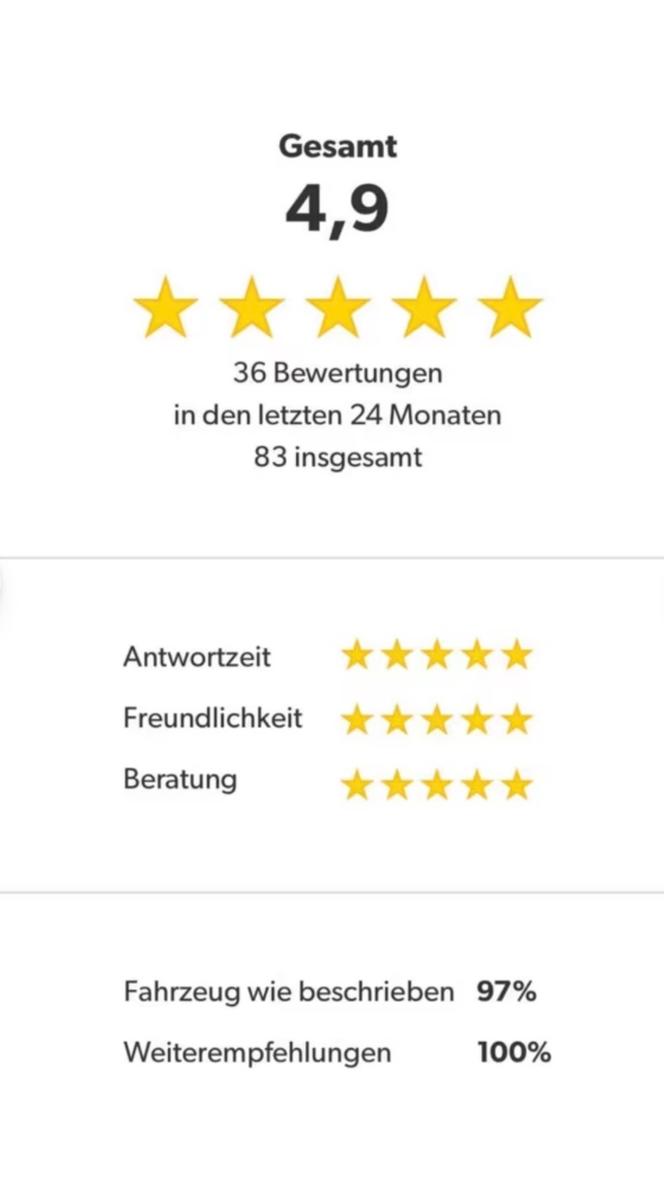 Gesamt

4,9

36 Bewertungen
in den letzten 24 Monaten
83 insgesamt

Antwortzeit

Freundlichkeit

Beratung

Fahrzeug wie beschrieben 97%

Weiterempfehlungen 100%