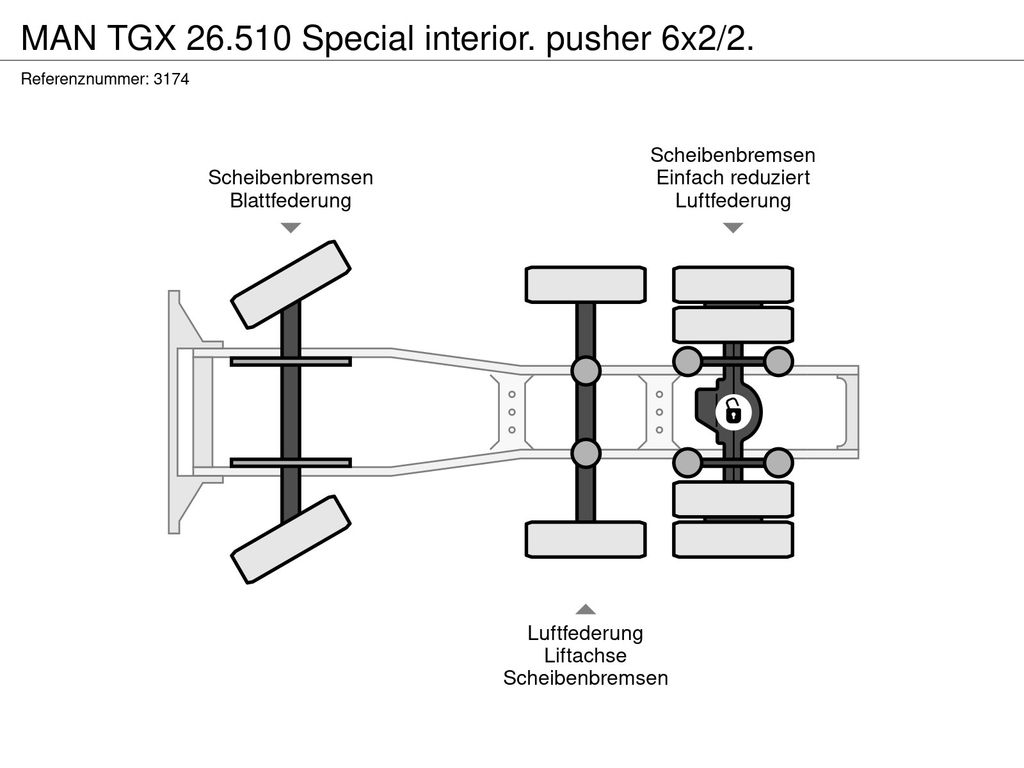 MAN TGX 26.510 Special interior. pusher 6x2/2.

Referenznummer: 3174

Scheibenbremsen
Blattfederung

Scheibenbremsen
Einfach reduziert
Luftfederung

Luftfederung
Liftachse
Scheibenbremsen