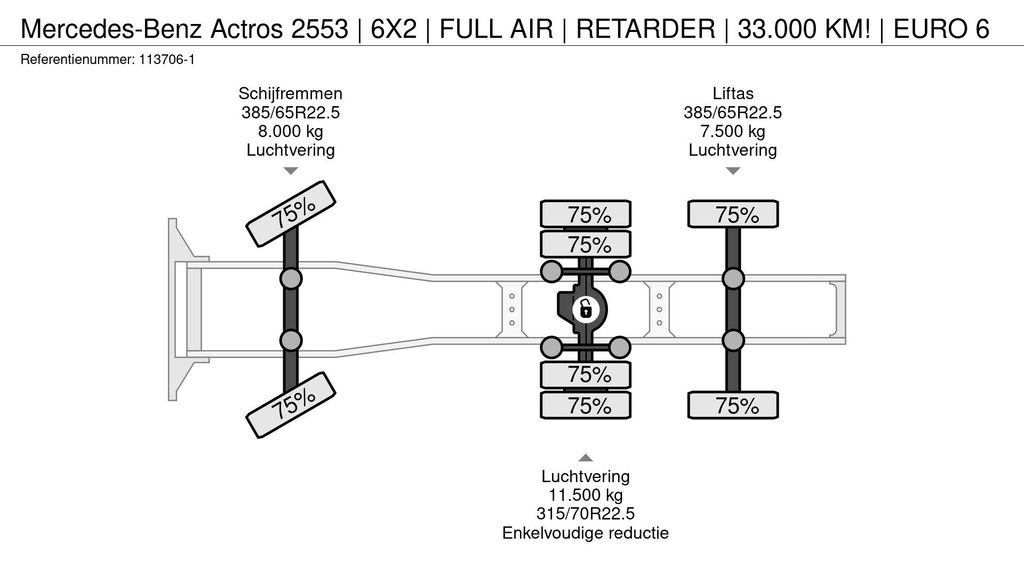 Mercedes-Benz Actros 2553 | 6X2 | FULL AIR | RETARDER | 33.000 KM! | EURO 6
Referentienummer: 113706-1

Schijfremmen
385/65R22.5
8.000 kg
Luchtvering

Liftas
385/65R22.5
7.500 kg
Luchtvering

75%
75%
75%
75%

75%
75%
75%
75%

Luchtvering
11.500 kg
315/70R22.5
Enkelvoudige reductie