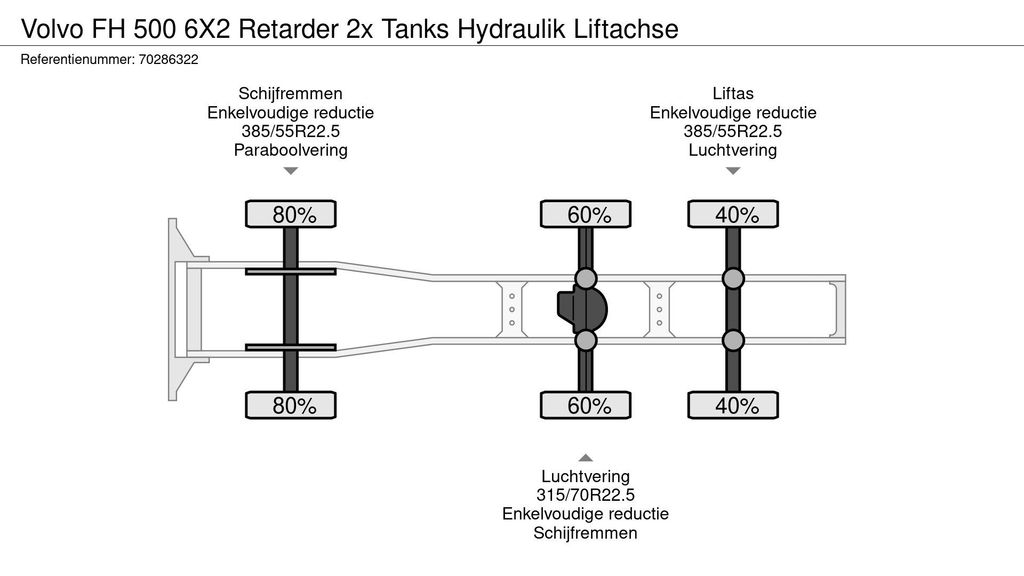 Volvo FH 500 6X2 Retarder 2x Tanks Hydraulik Liftachse

Referentienummer: 70286322

Schijfremmen
Enkelvoudige reductie
385/55R22.5
Paraboolvering

Liftas
Enkelvoudige reductie
385/55R22.5
Luchtvering

80%

60%

40%

80%

60%

40%

Luchtvering
315/70R22.5
Enkelvoudige reductie
Schijfremmen