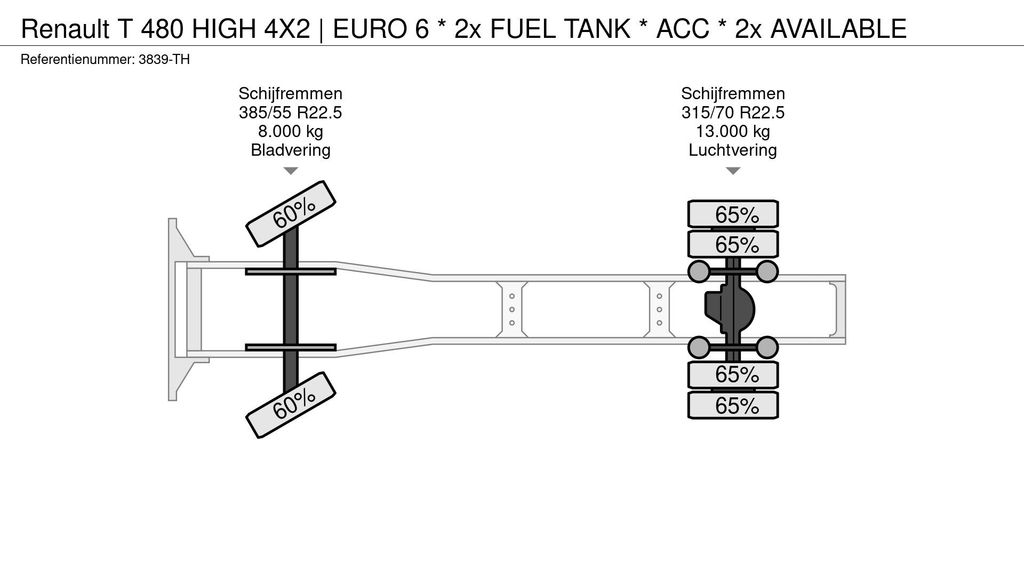 Renault T 480 HIGH 4X2 | EURO 6 * 2x FUEL TANK * ACC * 2x AVAILABLE

Referentienummer: 3839-TH

Schijfremmen
385/55 R22.5
8.000 kg
Bladvering

Schijfremmen
315/70 R22.5
13.000 kg
Luchtvering

60%

60%

65%
65%
65%
65%