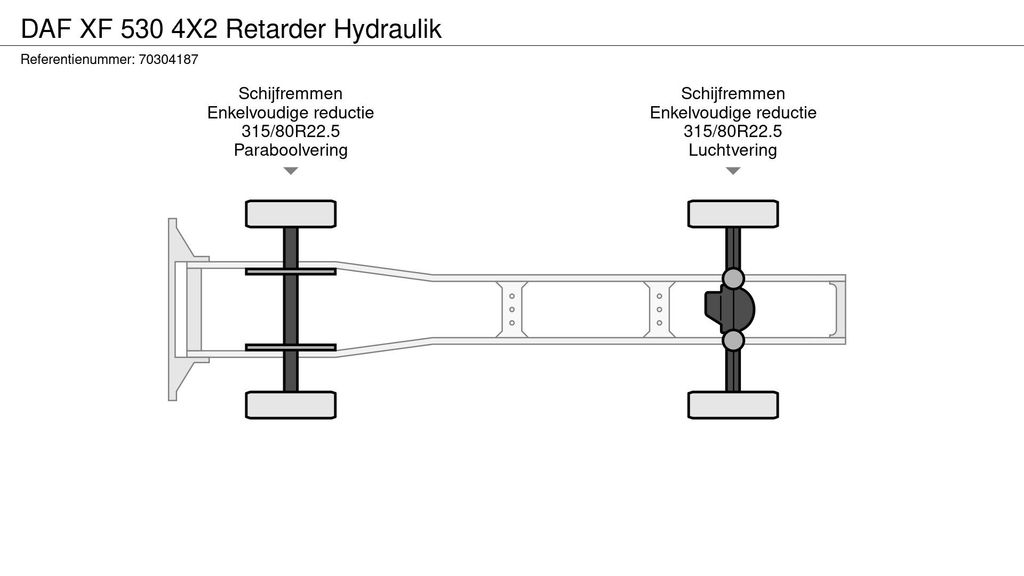 DAF XF 530 4X2 Retarder Hydraulik

Referentienummer: 70304187

Schijfremmen
Enkelvoudige reductie
315/80R22.5
Paraboolvering

Schijfremmen
Enkelvoudige reductie
315/80R22.5
Luchtvering