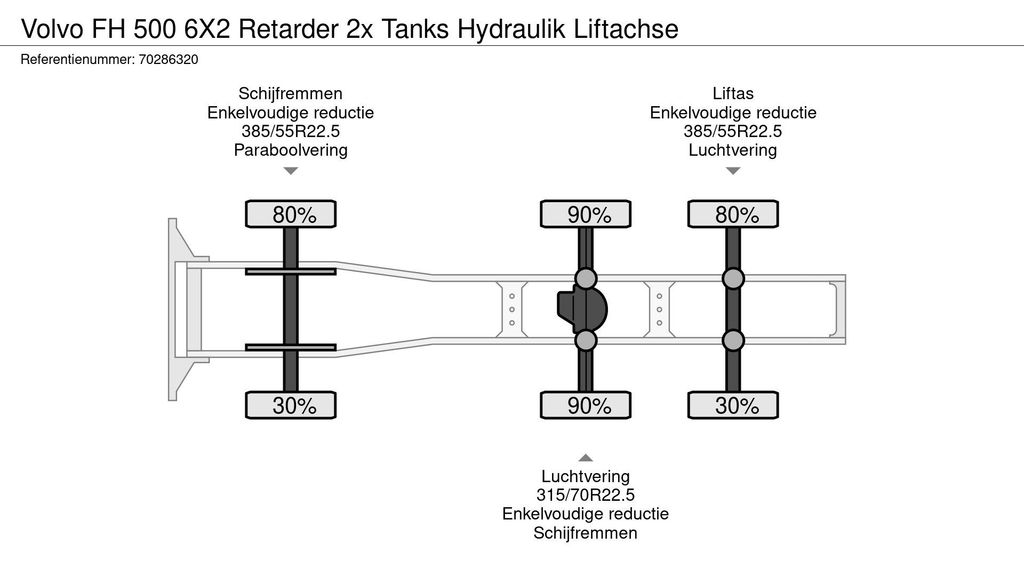 Volvo FH 500 6X2 Retarder 2x Tanks Hydraulik Liftachse

Referentienummer: 70286320

Schijfremmen
Enkelvoudige reductie
385/55R22.5
Paraboolvering

Liftas
Enkelvoudige reductie
385/55R22.5
Luchtvering

80%

90%

80%

30%

90%

30%

Luchtvering
315/70R22.5
Enkelvoudige reductie
Schijfremmen