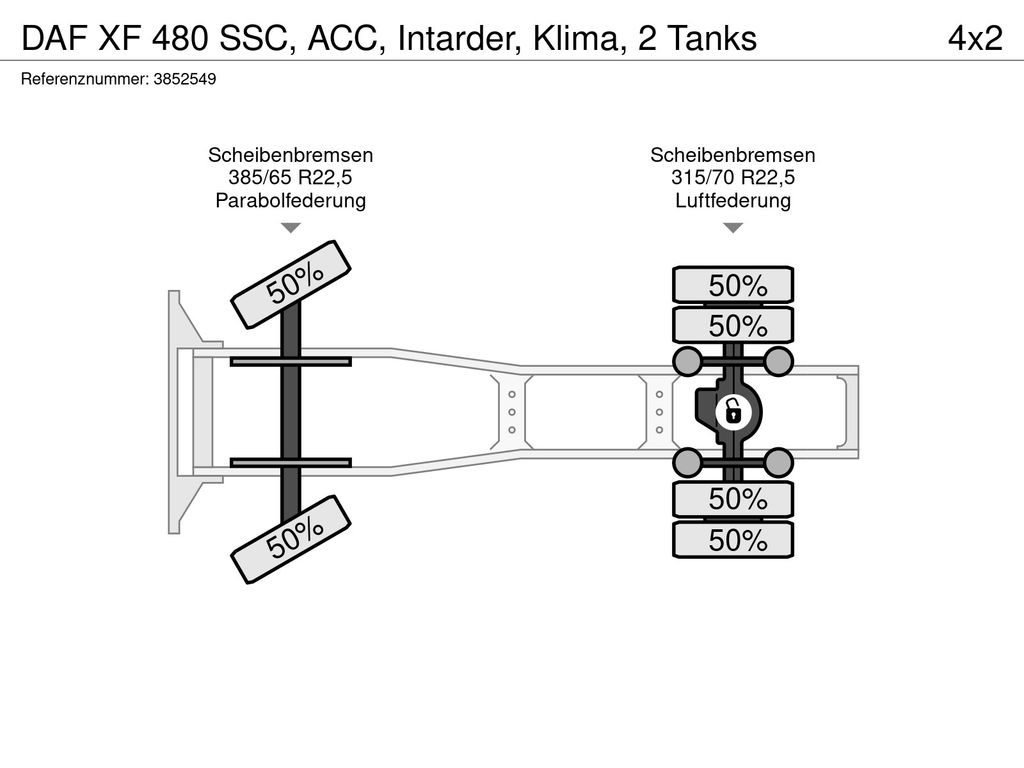 DAF XF 480 SSC, ACC, Intarder, Klima, 2 Tanks 4x2

Referenznummer: 3852549

Scheibenbremsen
385/65 R22,5
Parabolfederung

Scheibenbremsen
315/70 R22,5
Luftfederung

50%

50%

50%

50%

50%

50%